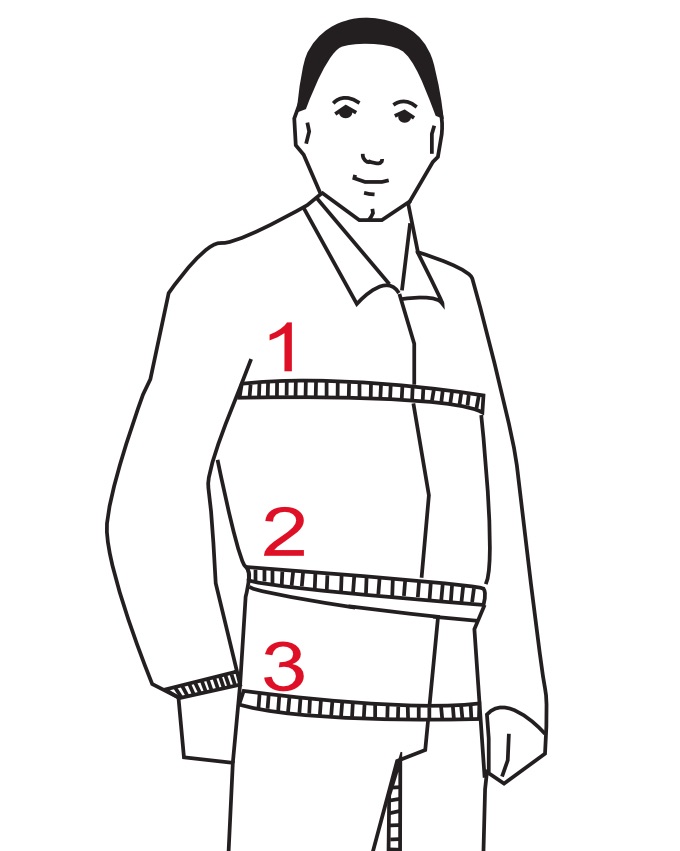 1

2

3