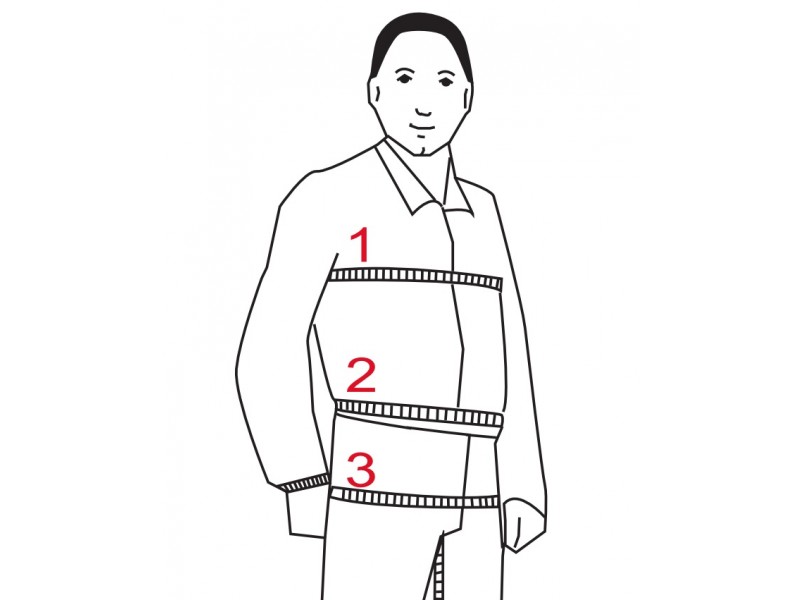 1

2

3